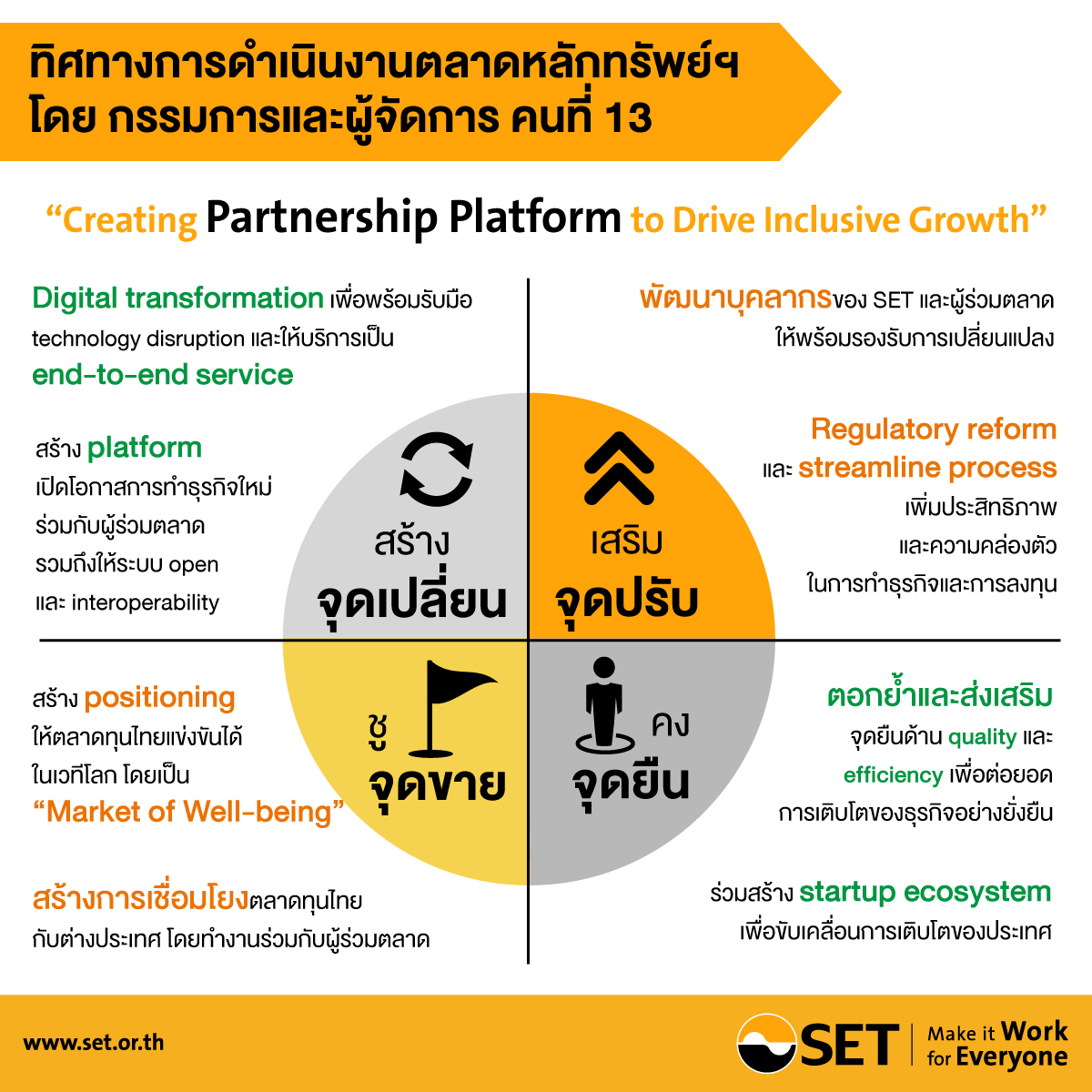 ทิศทางการดำเนินงานตลาดหลักทรัพย์ฯ
โดย กรรมการและผู้จัดการ คนที่ 13

“Creating Partnership Platform to Drive Inclusive Growth”

Digital transformation เพื่อพร้อมรับมือ technology disruption และให้บริการเป็น end-to-end service

สร้าง platform เปิดโอกาสการทำธุรกิจใหม่ ร่วมกับผู้ร่วมตลาด รวมถึงให้ระบบ open และ interoperability

พัฒนาบุคลากรของ SET และผู้ร่วมตลาด ให้พร้อมรองรับการเปลี่ยนแปลง

Regulatory reform และ streamline process เพิ่มประสิทธิภาพ และความคล่องตัว ในการทำธุรกิจและการลงทุน

สร้าง
จุดเปลี่ยน

เสริม
จุดปรับ

ชู
จุดขาย

คง
จุดยืน

สร้าง positioning ให้ตลาดทุนไทยแข่งขันได้ ในเวทีโลก โดยเป็น “Market of Well-being”

สร้างการเชื่อมโยงตลาดทุนไทย กับต่างประเทศ โดยทำงานร่วมกับผู้ร่วมตลาด

ตอกย้ำและส่งเสริม จุดยืนด้าน quality และ efficiency เพื่อต่อยอด การเติบโตของธุรกิจอย่างยั่งยืน

ร่วมสร้าง startup ecosystem เพื่อขับเคลื่อนการเติบโตของประเทศ

www.set.or.th

SET Make it Work for Everyone